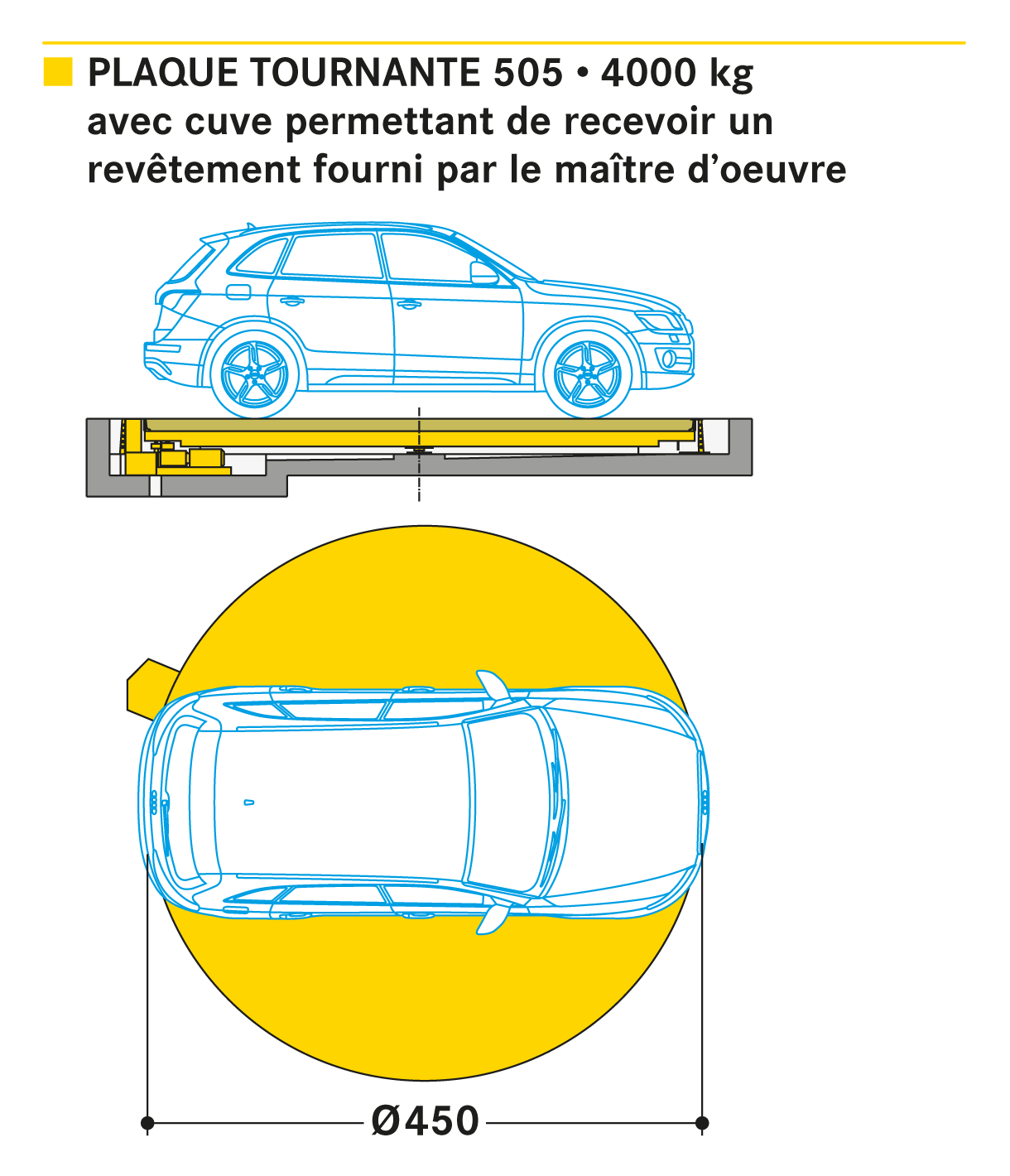 PLAQUE TOURNANTE 505 • 4000 kg
avec cuve permettant de recevoir un revêtement fourni par le maître d'oeuvre

Ø450