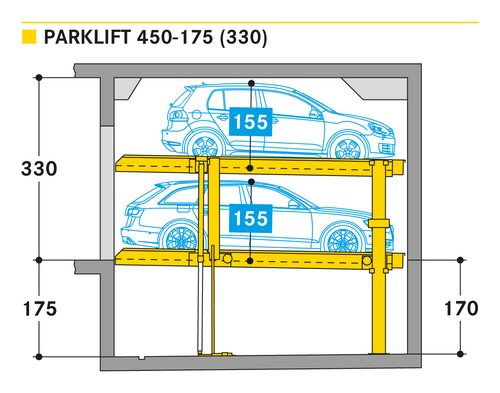 PARKLIFT 450-175 (330)

330

155

155

175

170