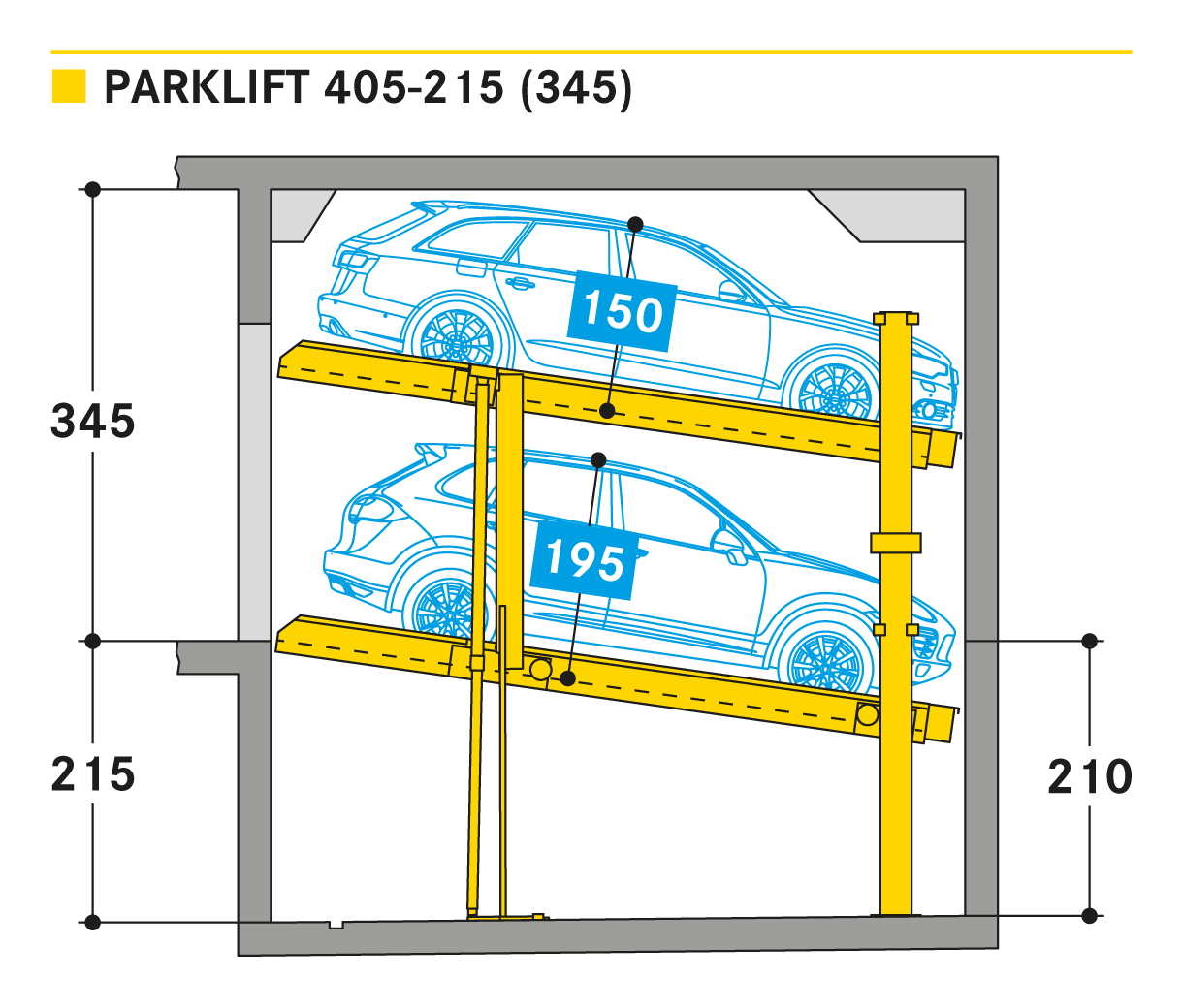 PARKLIFT 405-215 (345)

345

150

195

215

210